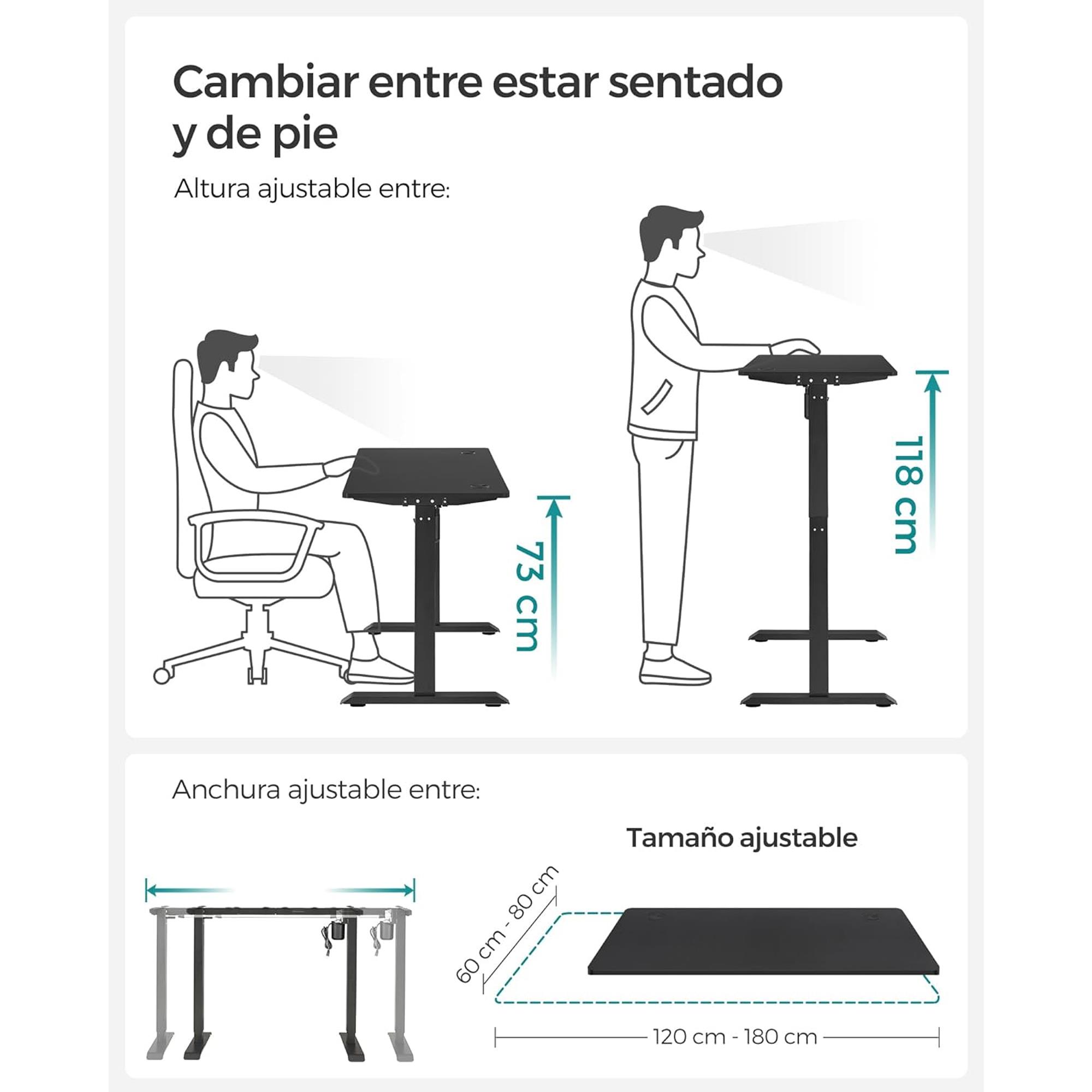 Cambiar entre estar sentado y de pie

Altura ajustable entre:

73 cm

118 cm

Anchura ajustable entre:

Tamaño ajustable

60 cm - 80 cm

120 cm - 180 cm